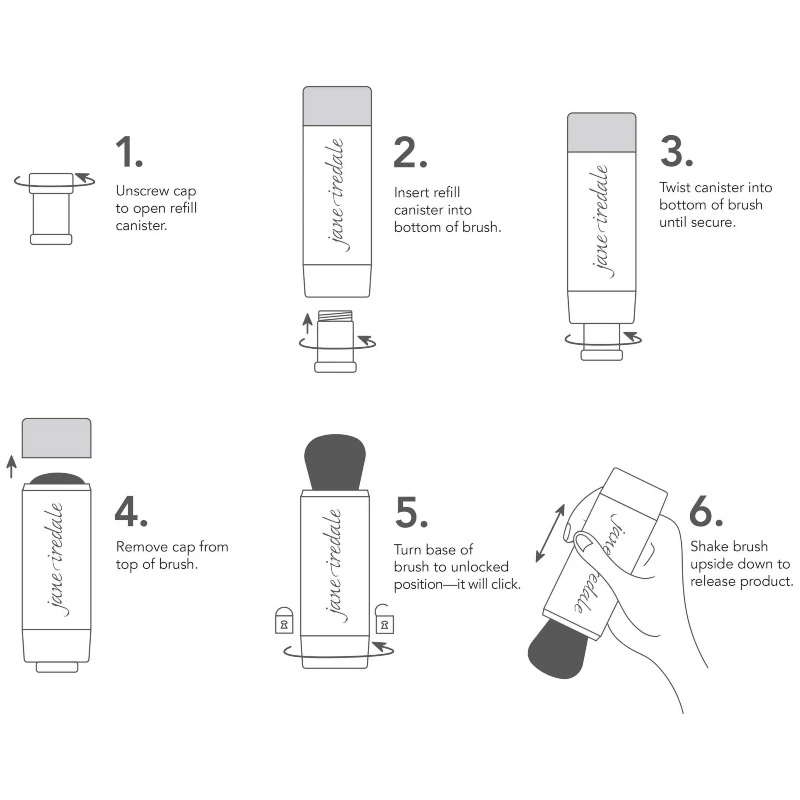 1.
Unscrew cap to open refill canister.

jane iredale

2.
Insert refill canister into bottom of brush.

jane iredale

3.
Twist canister into bottom of brush until secure.

jane iredale

4.
Remove cap from top of brush.

jane iredale

5.
Turn base of brush to unlocked position—it will click.

jane iredale

6.
Shake brush upside down to release product.